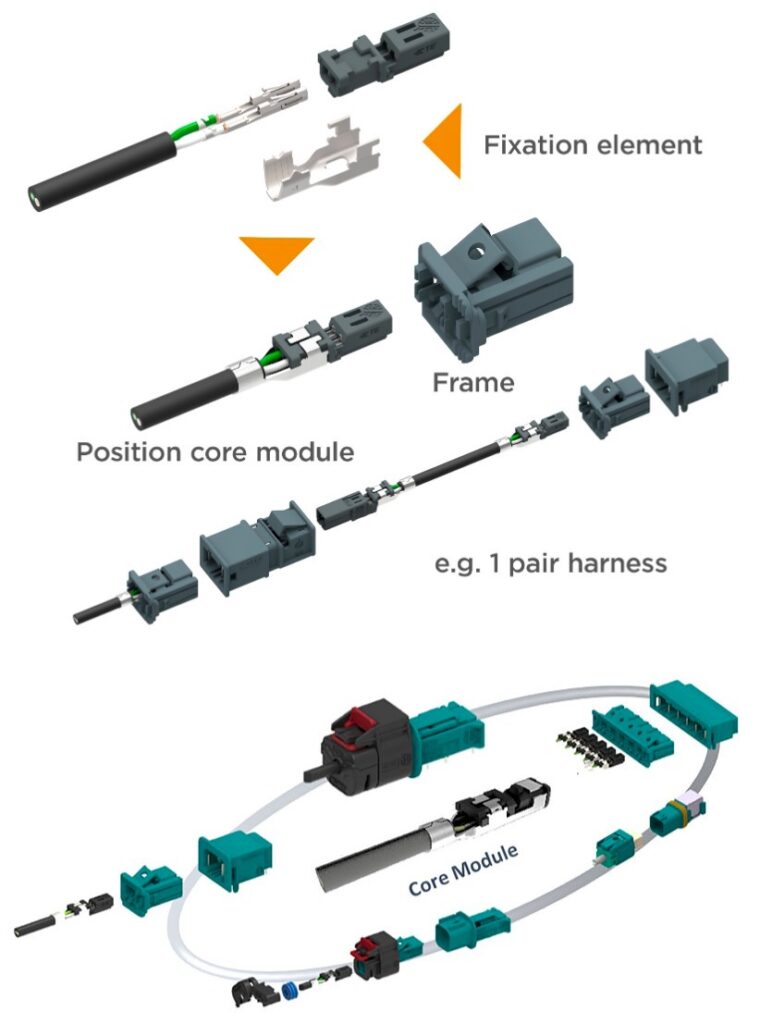 Fixation element

Frame

Position core module

e.g. 1 pair harness

Core Module