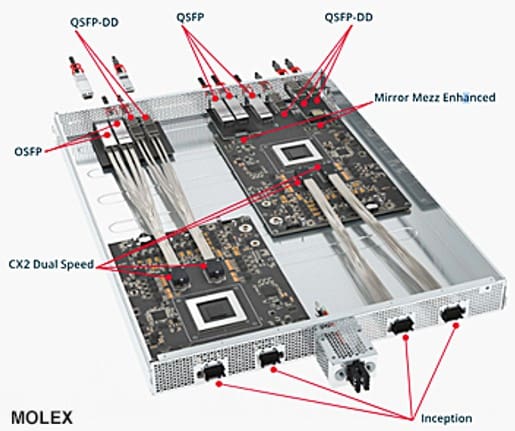 QSFP-DD
QSFP
QSFP-DD
Mirror Mezz Enhanced
OSFP
CX2 Dual Speed
MOLEX
Inception